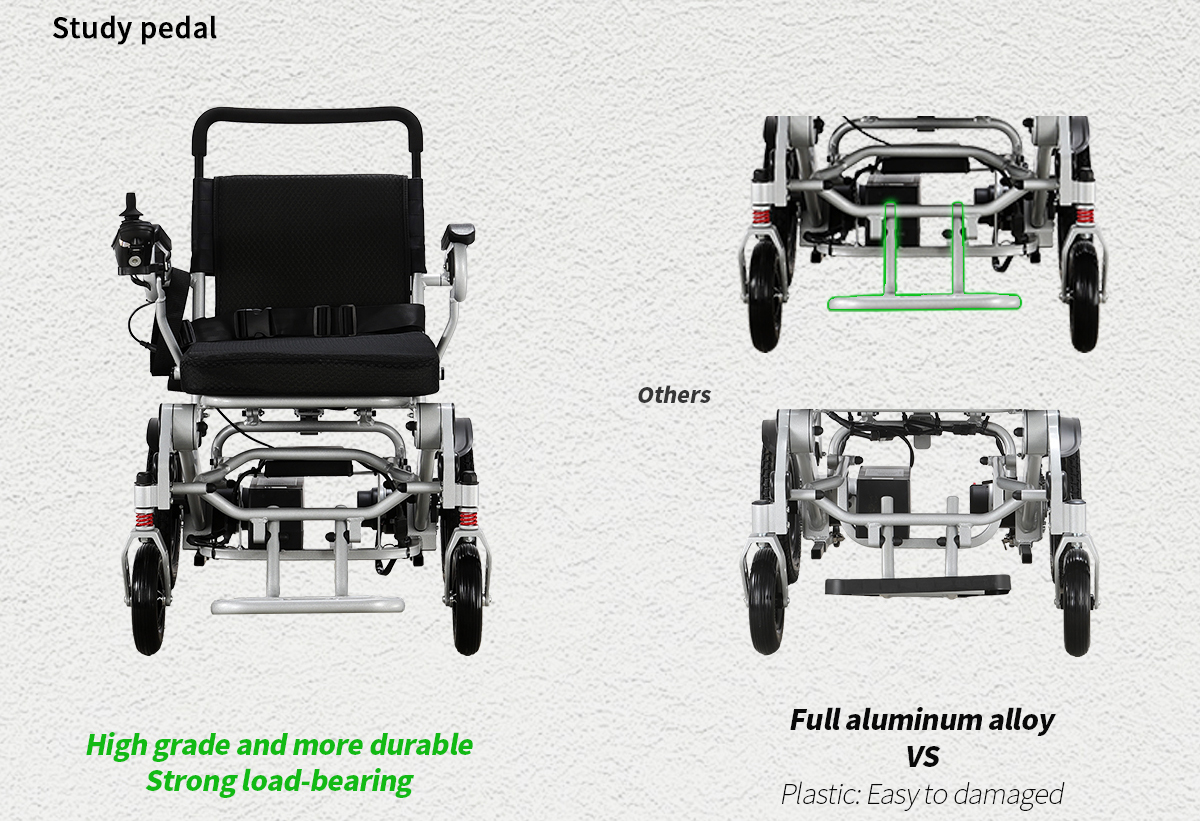 Study pedal

Others

High grade and more durable
Strong load-bearing

Full aluminum alloy
VS
Plastic: Easy to damaged